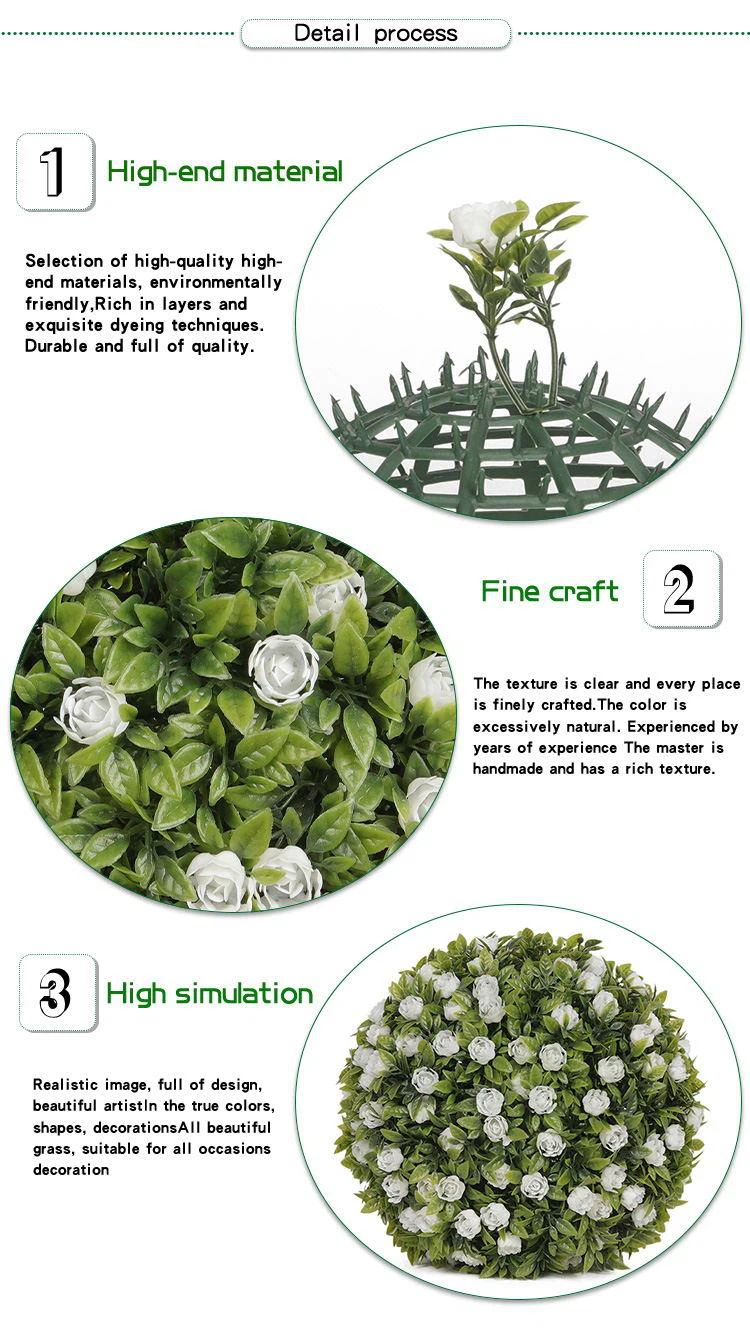 Detail process

1

High-end material

Selection of high-quality high-end materials, environmentally friendly,Rich in layers and exquisite dyeing techniques. Durable and full of quality.

Fine craft

2

The texture is clear and every place is finely crafted.The color is excessively natural. Experienced by years of experience The master is handmade and has a rich texture.

3

High simulation

Realistic image, full of design, beautiful artistIn the true colors, shapes, decorationsAll beautiful grass, suitable for all occasions decoration