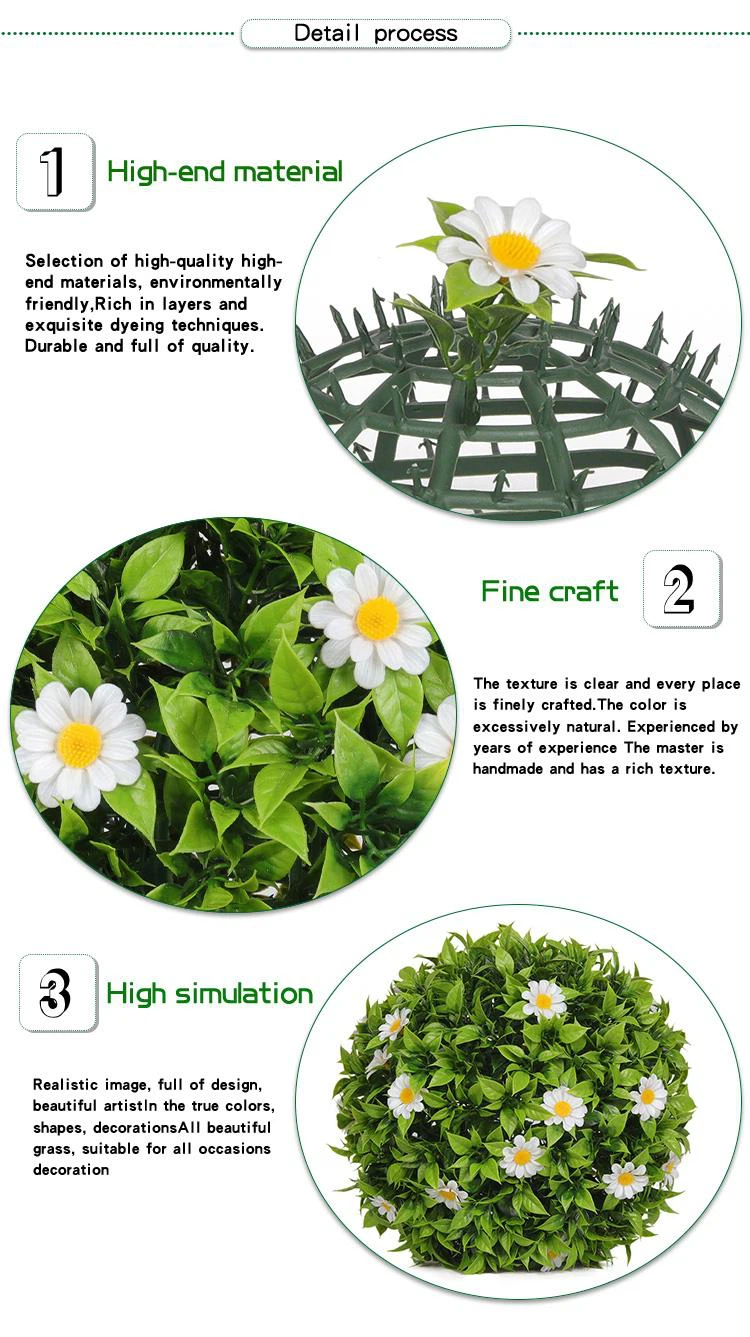 Detail process

1 High-end material

Selection of high-quality high-end materials, environmentally friendly,Rich in layers and exquisite dyeing techniques. Durable and full of quality.

Fine craft 2

The texture is clear and every place is finely crafted.The color is excessively natural. Experienced by years of experience The master is handmade and has a rich texture.

3 High simulation

Realistic image, full of design, beautiful artistIn the true colors, shapes, decorationsAll beautiful grass, suitable for all occasions decoration